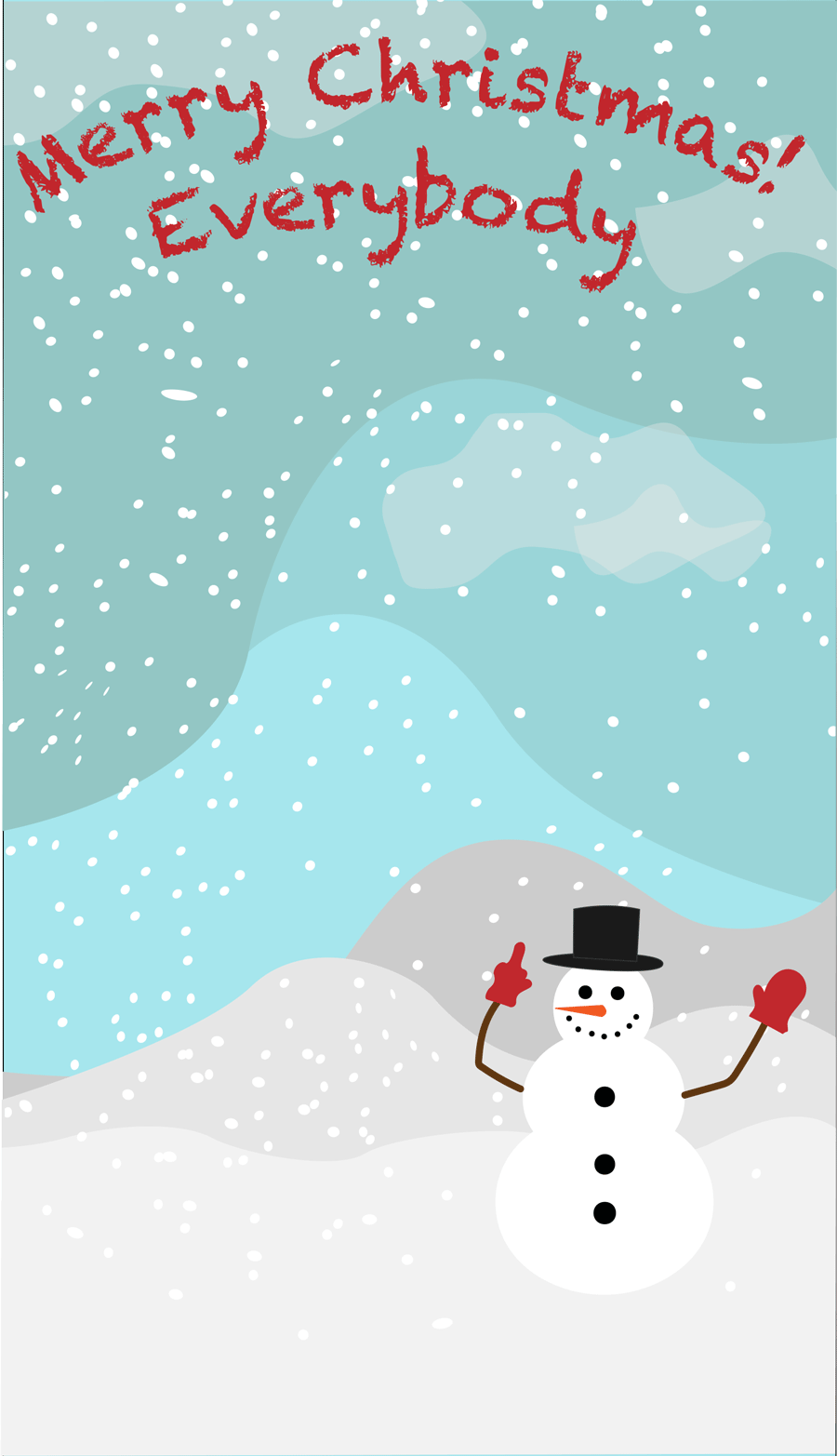 Merry Christmas!
Everybody